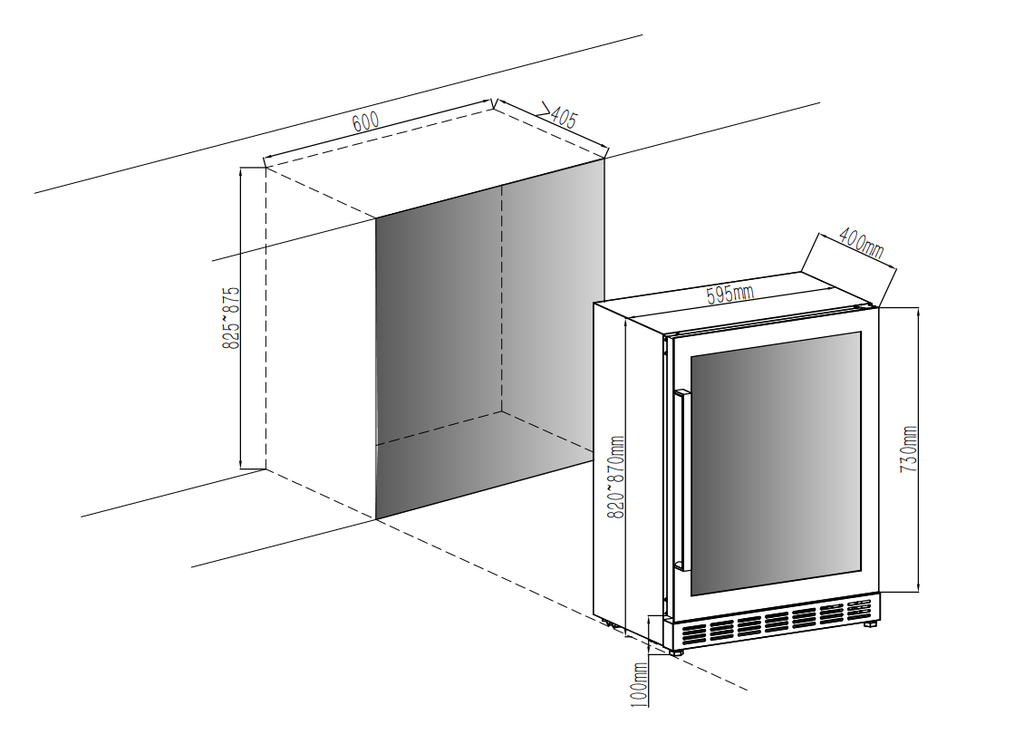 600
>405
825~875
400mm
595mm
820~870mm
730mm
100mm