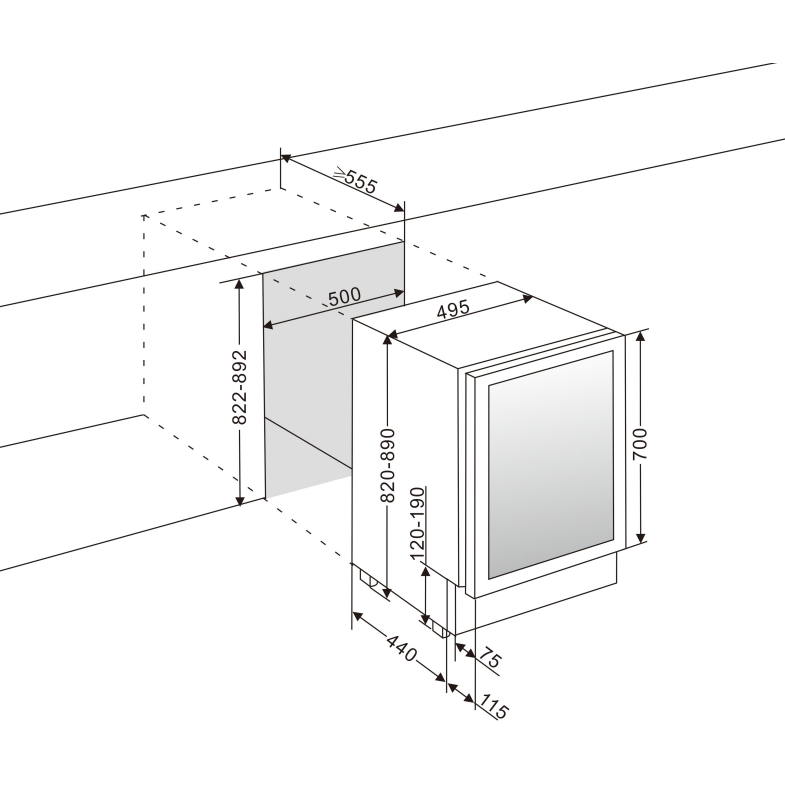 ≥555
500
495
822-892
820-890
700
120-190
440
75
115