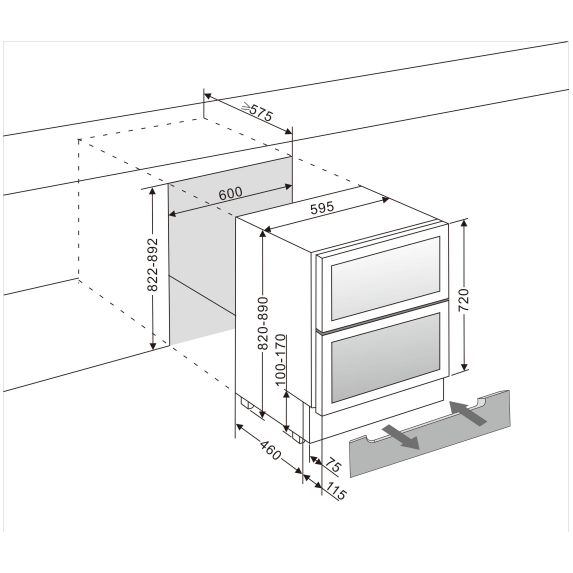 ≥575
600
595
822-892
820-890
100-170
720
460
75
115