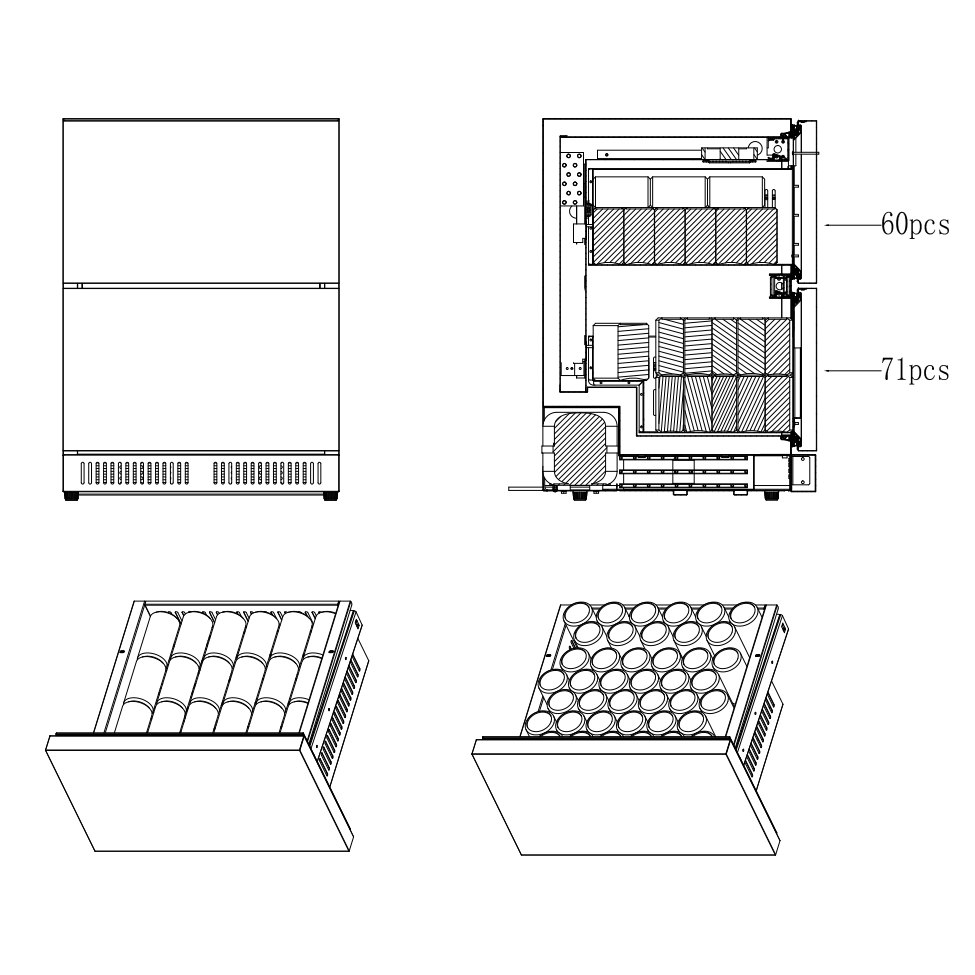 60pcs

71pcs